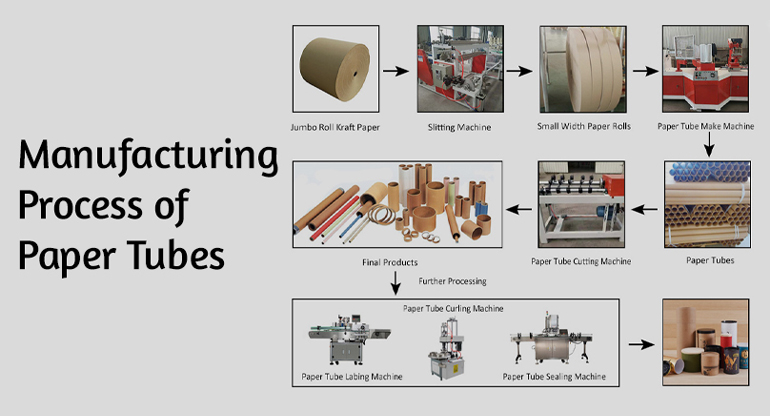 Manufacturing Process of Paper Tubes

Jumbo Roll Kraft Paper

Slitting Machine

Small Width Paper Rolls

Paper Tube Make Machine

Paper Tubes

Paper Tube Cutting Machine

Final Products

Further Processing

Paper Tube Curling Machine

Paper Tube Labing Machine

Paper Tube Sealing Machine